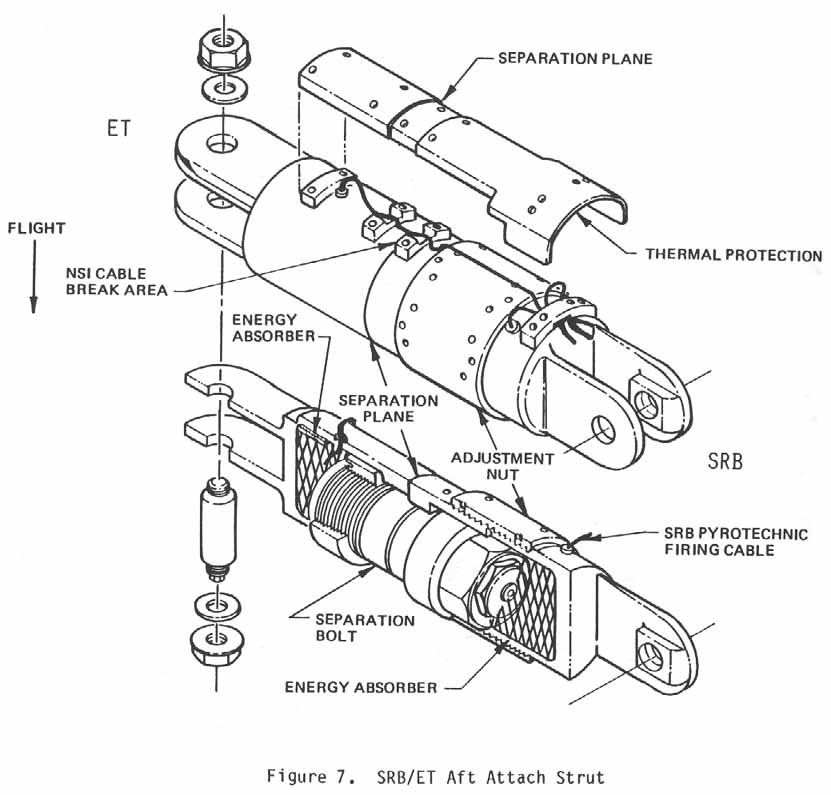 SEPARATION PLANE

ET

FLIGHT

THERMAL PROTECTION

NSI CABLE BREAK AREA

ENERGY ABSORBER

SEPARATION PLANE

ADJUSTMENT NUT

SRB

SRB PYROTECHNIC FIRING CABLE

SEPARATION BOLT

ENERGY ABSORBER

Figure 7. SRB/ET Aft Attach Strut