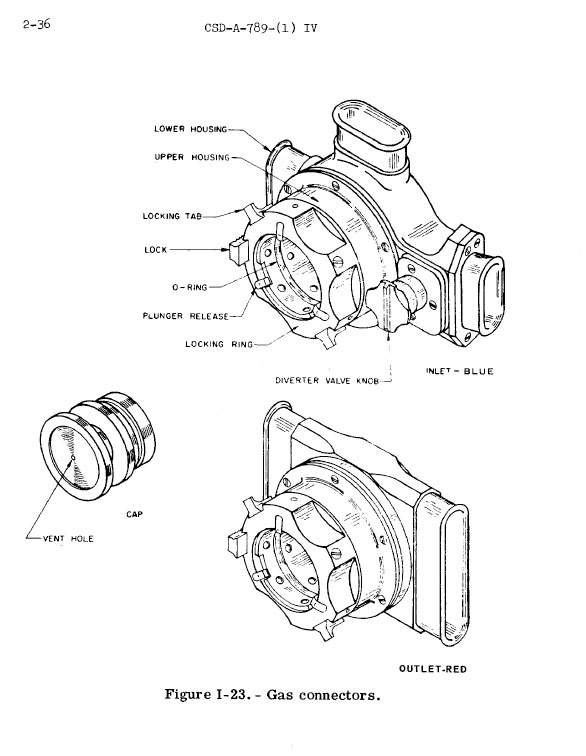 2-36

CSD-A-789-(1) IV

LOWER HOUSING

UPPER HOUSING

LOCKING TAB

LOCK

O-RING

PLUNGER RELEASE

LOCKING RING

DIVERTER VALVE KNOB

INLET - BLUE

CAP

VENT HOLE

OUTLET-RED

Figure I-23. - Gas connectors.