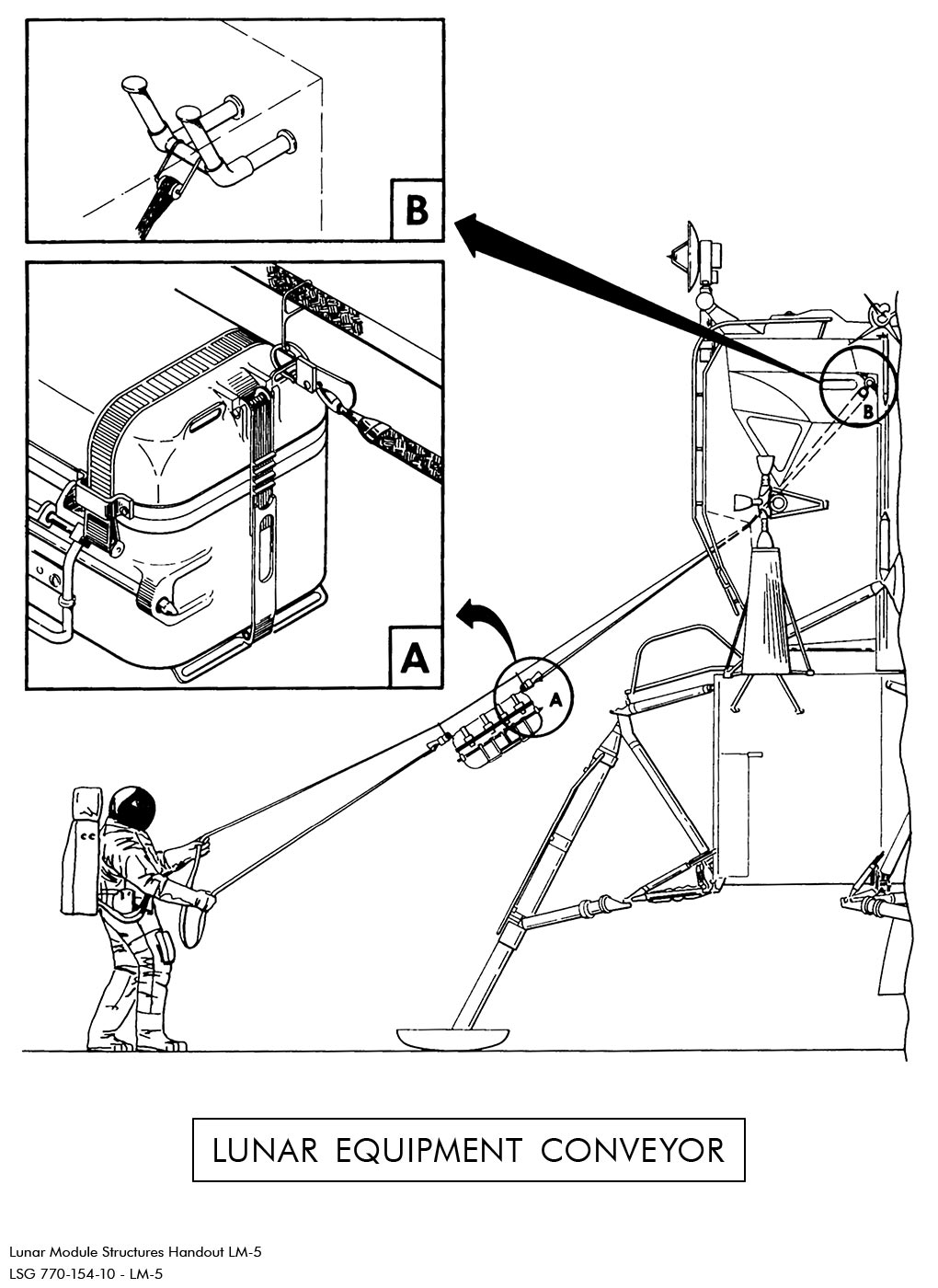 B

A

B

A

LUNAR EQUIPMENT CONVEYOR

Lunar Module Structures Handout LM-5
LSG 770-154-10 - LM-5