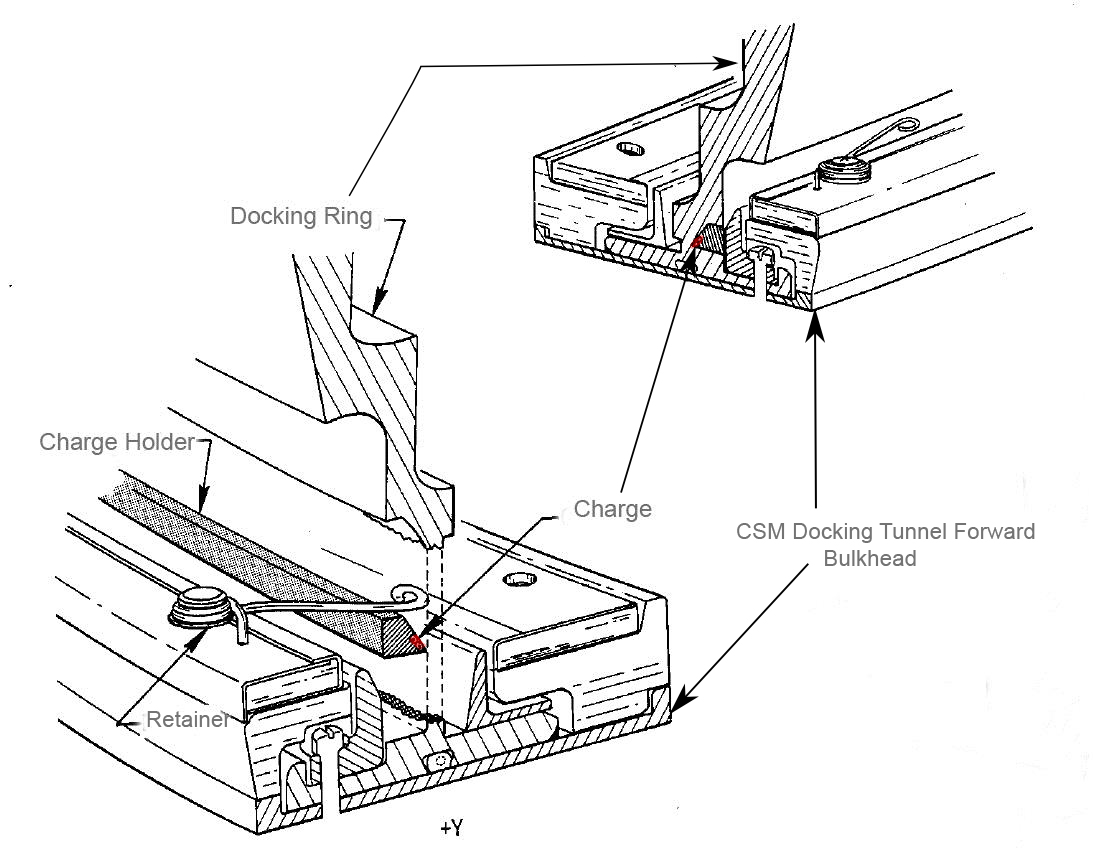 Docking Ring

Charge Holder

Charge

CSM Docking Tunnel Forward Bulkhead

Retainer

+Y