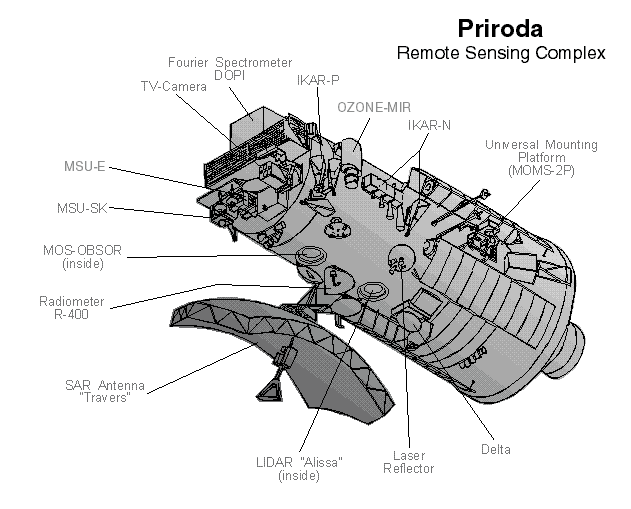 Priroda
Remote Sensing Complex

Fourier Spectrometer
DOPI

TV-Camera

IKAR-P

OZONE-MIR

IKAR-N

Universal Mounting
Platform
(MOMS-2P)

MSU-E

MSU-SK

MOS-OBSOR
(inside)

Radiometer
R-400

SAR Antenna
"Travers"

LIDAR "Alissa"
(inside)

Laser
Reflector

Delta