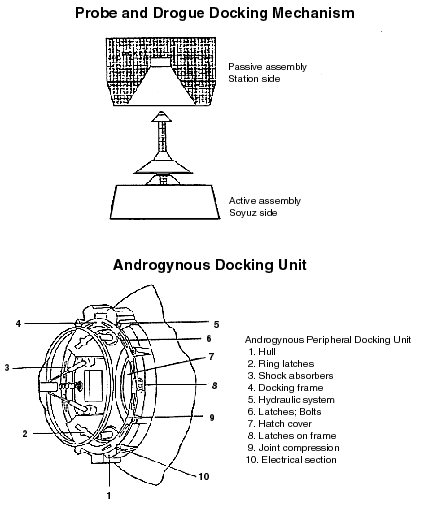 Probe and Drogue Docking Mechanism

Passive assembly
Station side

Active assembly
Soyuz side

Androgynous Docking Unit

4
5
6
3
7
8
9
2
10
1

Androgynous Peripheral Docking Unit
1. Hull
2. Ring latches
3. Shock absorbers
4. Docking frame
5. Hydraulic system
6. Latches; Bolts
7. Hatch cover
8. Latches on frame
9. Joint compression
10. Electrical section