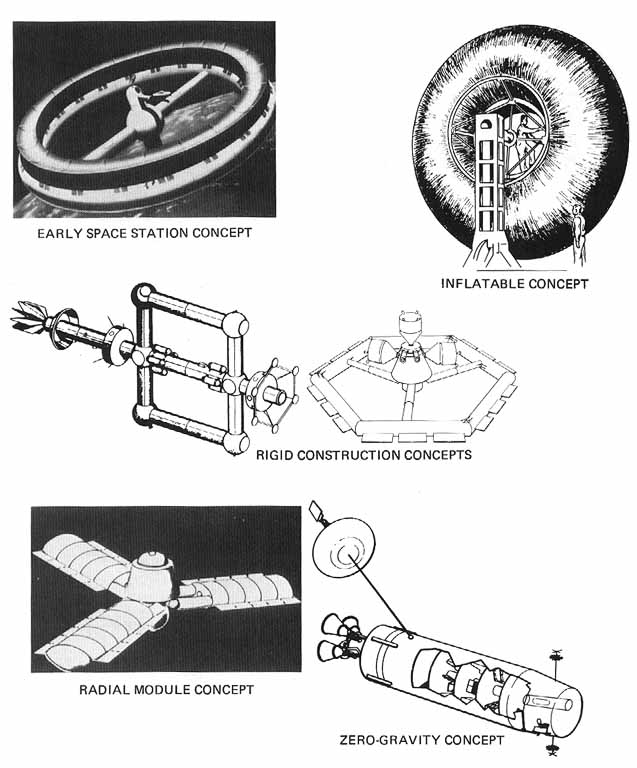 EARLY SPACE STATION CONCEPT

INFLATABLE CONCEPT

RIGID CONSTRUCTION CONCEPTS

RADIAL MODULE CONCEPT

ZERO-GRAVITY CONCEPT