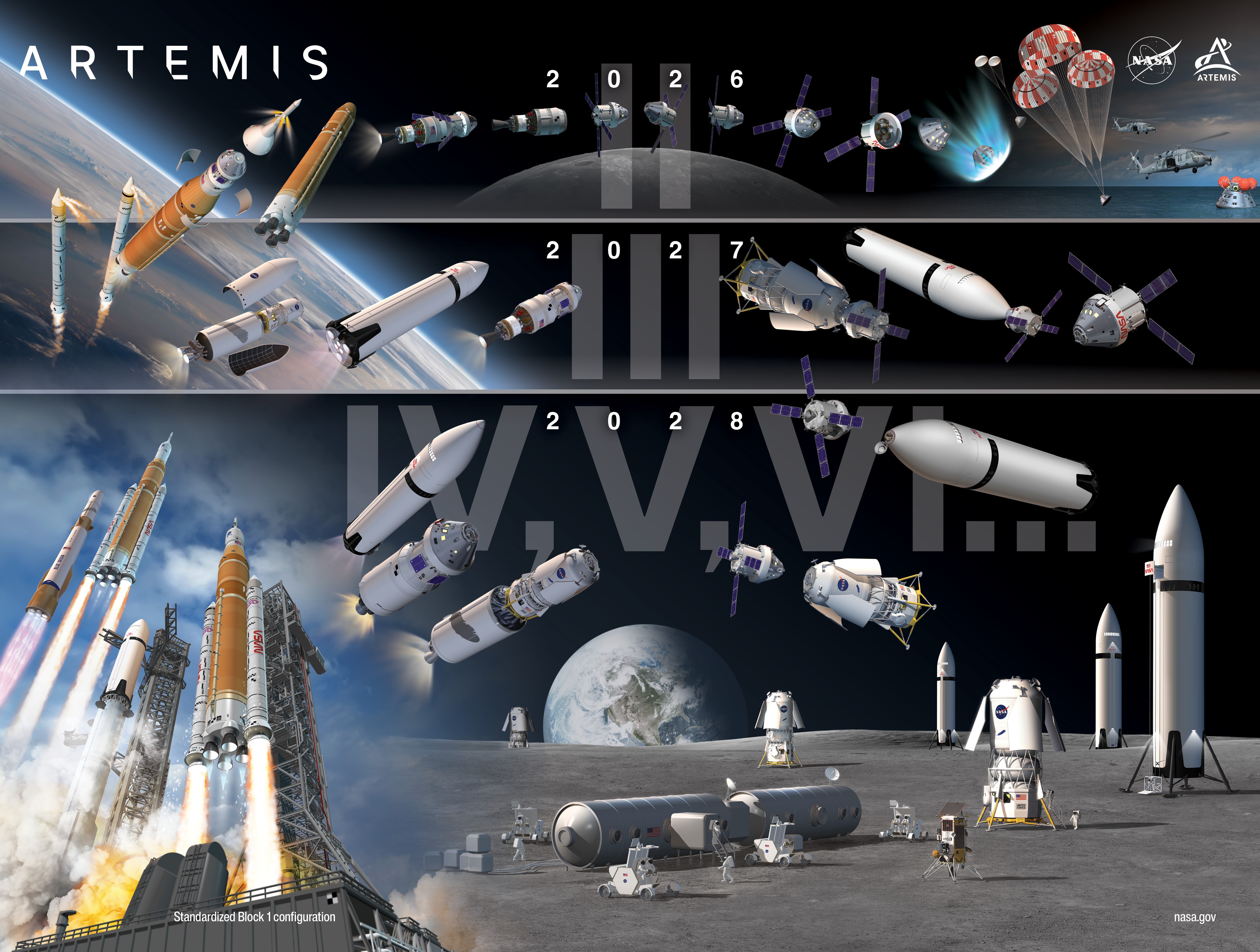 ARTEMIS

NASA

ARTEMIS

2 0 2 6

II

2 0 2 7

III

2 0 2 8

IV, V, VI...

Standardized Block 1 configuration

nasa.gov