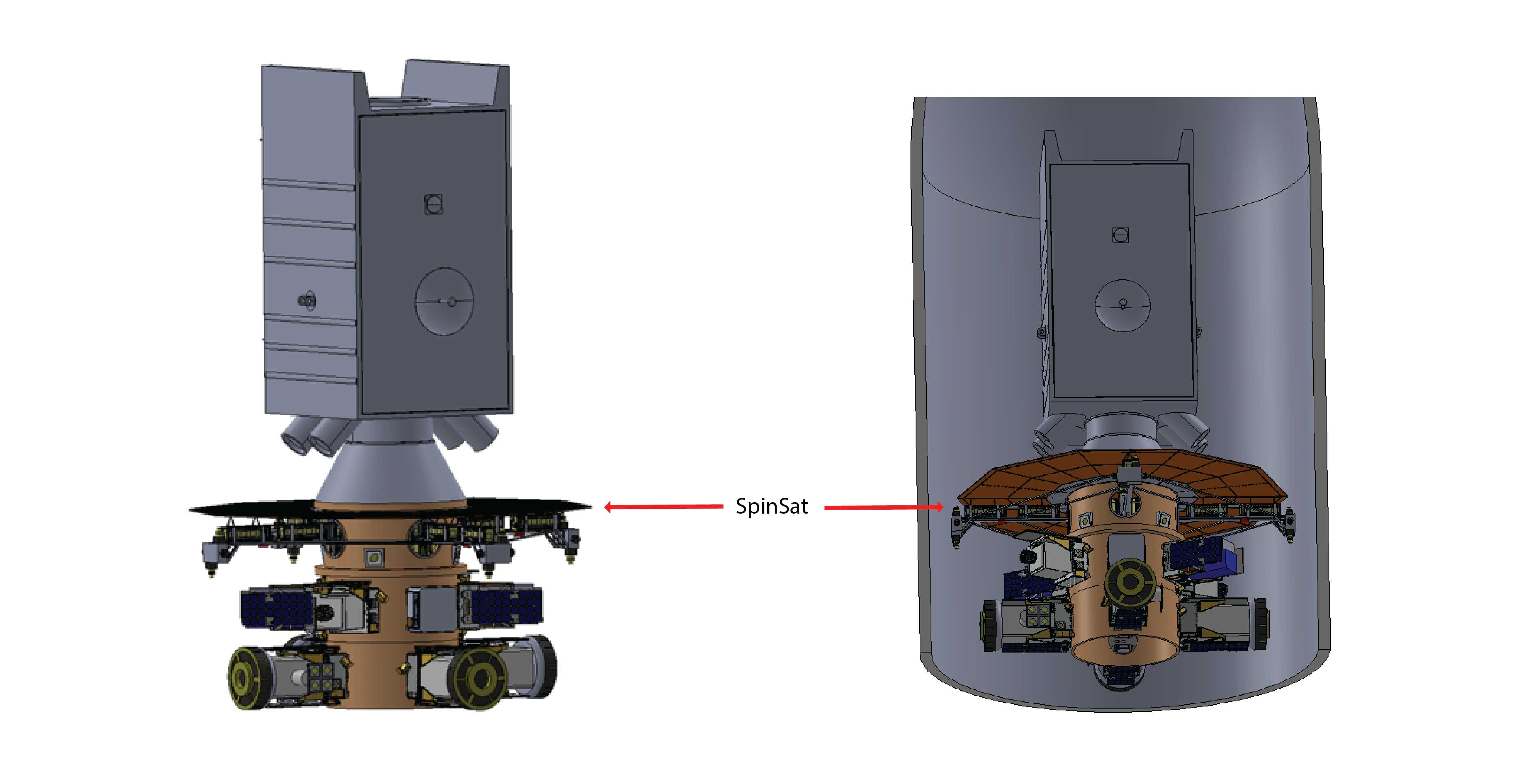 SpinSat