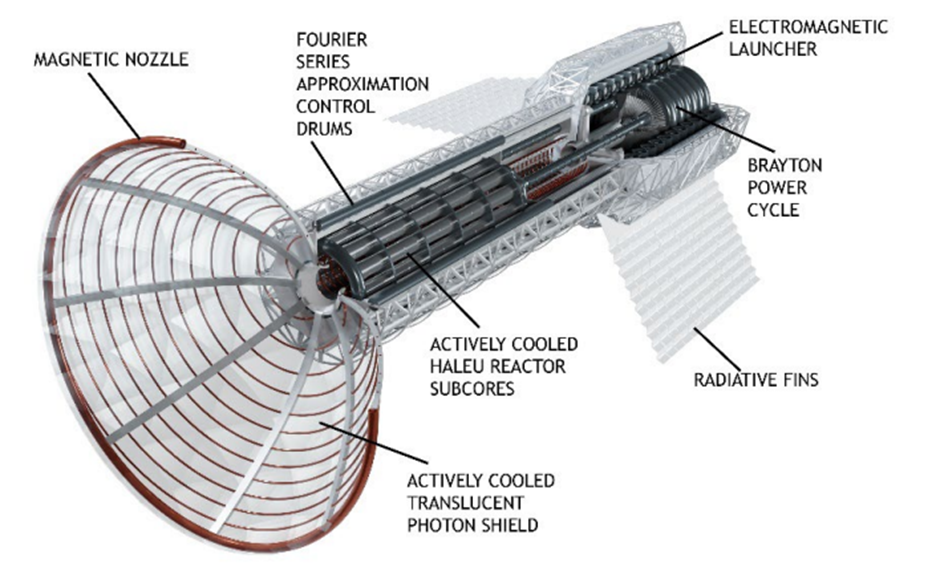 MAGNETIC NOZZLE

FOURIER SERIES APPROXIMATION CONTROL DRUMS

ELECTROMAGNETIC LAUNCHER

BRAYTON POWER CYCLE

ACTIVELY COOLED HALEU REACTOR SUBCORES

RADIATIVE FINS

ACTIVELY COOLED TRANSLUCENT PHOTON SHIELD