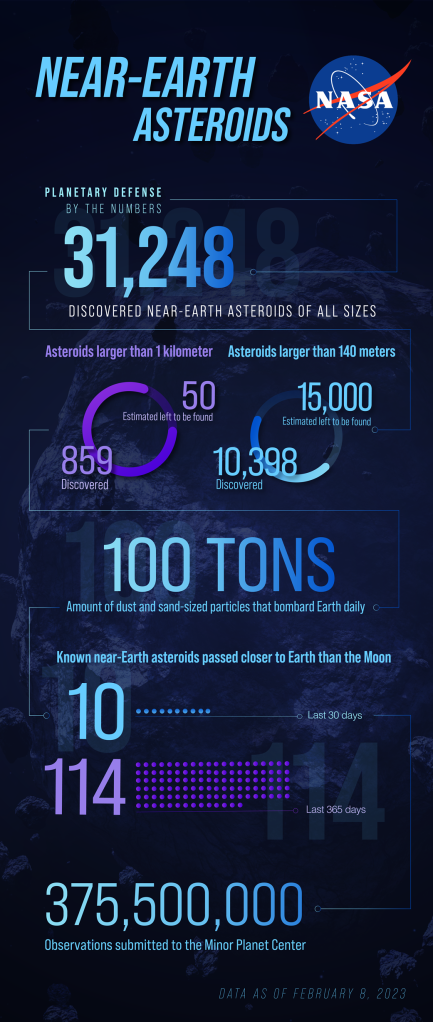 NEAR-EARTH ASTEROIDS

NASA

PLANETARY DEFENSE BY THE NUMBERS

31,248

DISCOVERED NEAR-EARTH ASTEROIDS OF ALL SIZES

Asteroids larger than 1 kilometer

50
Estimated left to be found

859
Discovered

Asteroids larger than 140 meters

15,000
Estimated left to be found

10,398
Discovered

100 TONS

Amount of dust and sand-sized particles that bombard Earth daily

Known near-Earth asteroids passed closer to Earth than the Moon

10
Last 30 days

114
Last 365 days

375,500,000

Observations submitted to the Minor Planet Center

DATA AS OF FEBRUARY 8, 2023