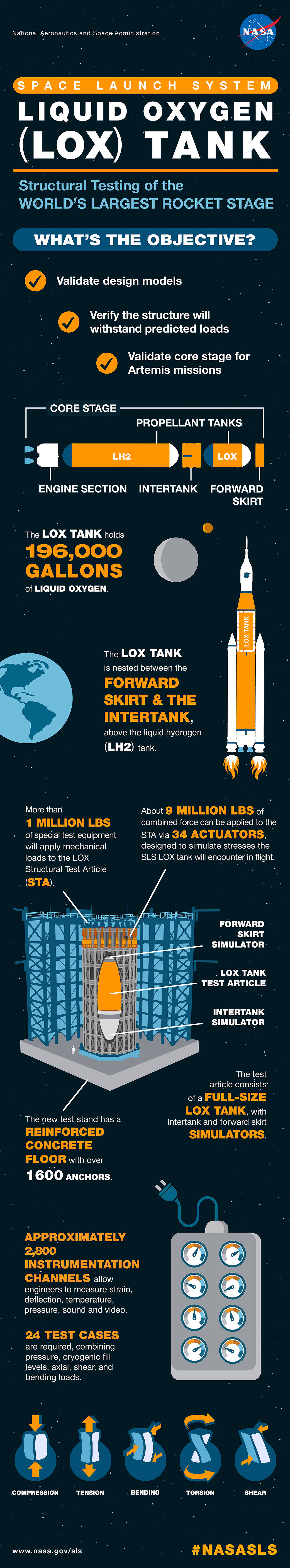 National Aeronautics and Space Administration

NASA

SPACE LAUNCH SYSTEM

LIQUID OXYGEN (LOX) TANK

Structural Testing of the WORLD'S LARGEST ROCKET STAGE

WHAT'S THE OBJECTIVE?

Validate design models

Verify the structure will withstand predicted loads

Validate core stage for Artemis missions

CORE STAGE

PROPELLANT TANKS

LH2

LOX

ENGINE SECTION

INTERTANK

FORWARD SKIRT

The LOX TANK holds 196,000 GALLONS of LIQUID OXYGEN.

LOX TANK

The LOX TANK is nested between the FORWARD SKIRT & THE INTERTANK, above the liquid hydrogen (LH2) tank.

More than 1 MILLION LBS of special test equipment will apply mechanical loads to the LOX Structural Test Article (STA).

About 9 MILLION LBS of combined force can be applied to the STA via 34 ACTUATORS, designed to simulate stresses the SLS LOX tank will encounter in flight.

FORWARD SKIRT SIMULATOR

LOX TANK TEST ARTICLE

INTERTANK SIMULATOR

The test article consists of a FULL-SIZE LOX TANK, with intertank and forward skirt SIMULATORS.

The new test stand has a REINFORCED CONCRETE FLOOR with over 1600 ANCHORS.

APPROXIMATELY 2,800 INSTRUMENTATION CHANNELS allow engineers to measure strain, deflection, temperature, pressure, sound and video.

24 TEST CASES are required, combining pressure, cryogenic fill levels, axial, shear, and bending loads.

COMPRESSION

TENSION

BENDING

TORSION

SHEAR

www.nasa.gov/sls

#NASASLS