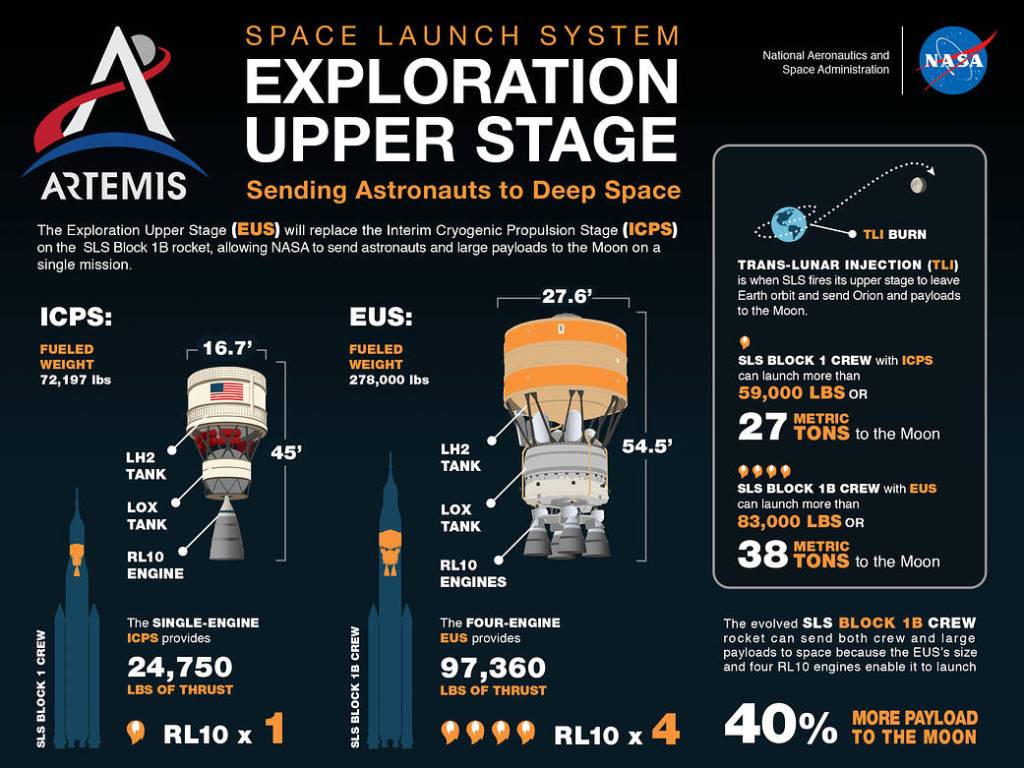 ARTEMIS

SPACE LAUNCH SYSTEM
EXPLORATION UPPER STAGE
Sending Astronauts to Deep Space

National Aeronautics and Space Administration

NASA

The Exploration Upper Stage (EUS) will replace the Interim Cryogenic Propulsion Stage (ICPS) on the SLS Block 1B rocket, allowing NASA to send astronauts and large payloads to the Moon on a single mission.

ICPS:
FUELED WEIGHT
72,197 lbs

16.7'
45'
LH2 TANK
LOX TANK
RL10 ENGINE

SLS BLOCK 1 CREW

The SINGLE-ENGINE ICPS provides
24,750
LBS OF THRUST

RL10 x 1

EUS:
FUELED WEIGHT
278,000 lbs

27.6'
54.5'
LH2 TANK
LOX TANK
RL10 ENGINES

SLS BLOCK 1B CREW

The FOUR-ENGINE EUS provides
97,360
LBS OF THRUST

RL10 x 4

TLI BURN

TRANS-LUNAR INJECTION (TLI) is when SLS fires its upper stage to leave Earth orbit and send Orion and payloads to the Moon.

SLS BLOCK 1 CREW with ICPS can launch more than
59,000 LBS OR
27 METRIC TONS to the Moon

SLS BLOCK 1B CREW with EUS can launch more than
83,000 LBS OR
38 METRIC TONS to the Moon

The evolved SLS BLOCK 1B CREW rocket can send both crew and large payloads to space because the EUS's size and four RL10 engines enable it to launch

40% MORE PAYLOAD TO THE MOON