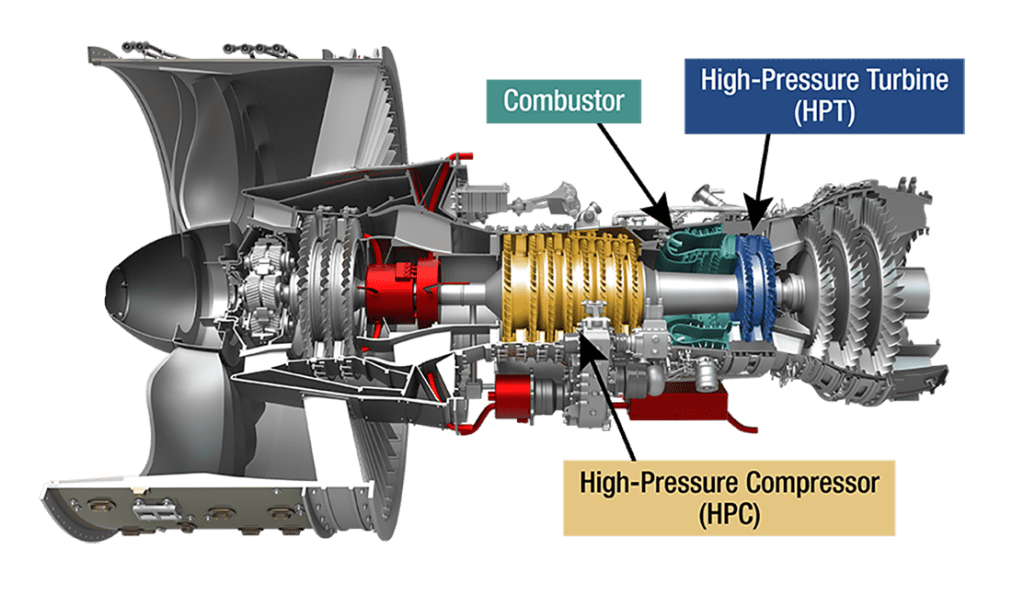 Combustor

High-Pressure Turbine
(HPT)

High-Pressure Compressor
(HPC)