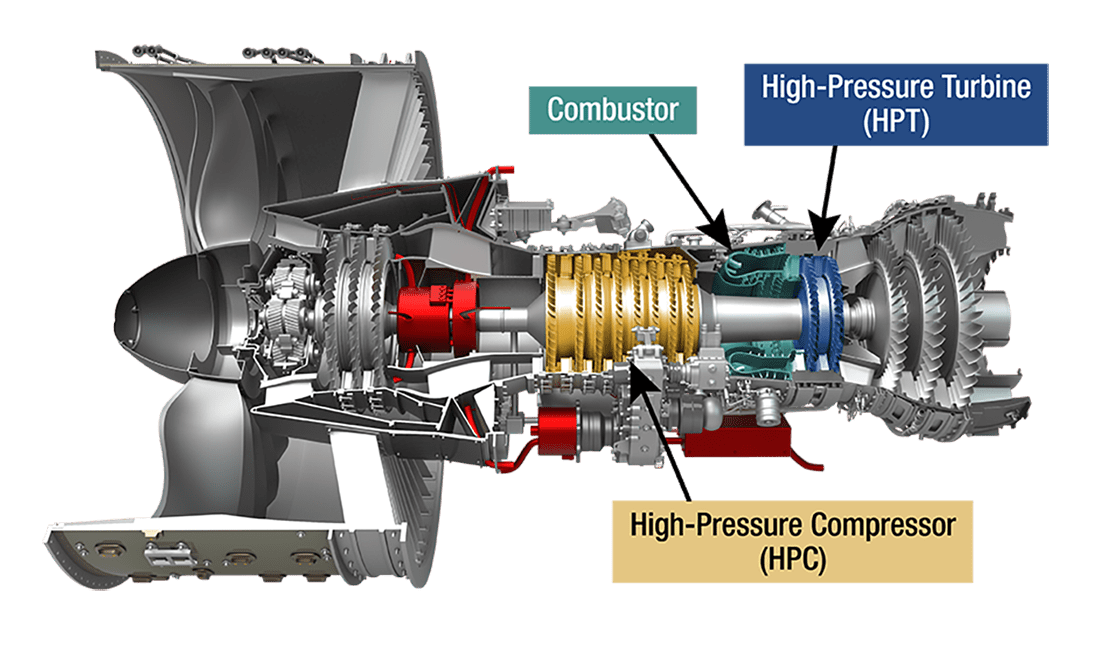 Combustor

High-Pressure Turbine
(HPT)

High-Pressure Compressor
(HPC)