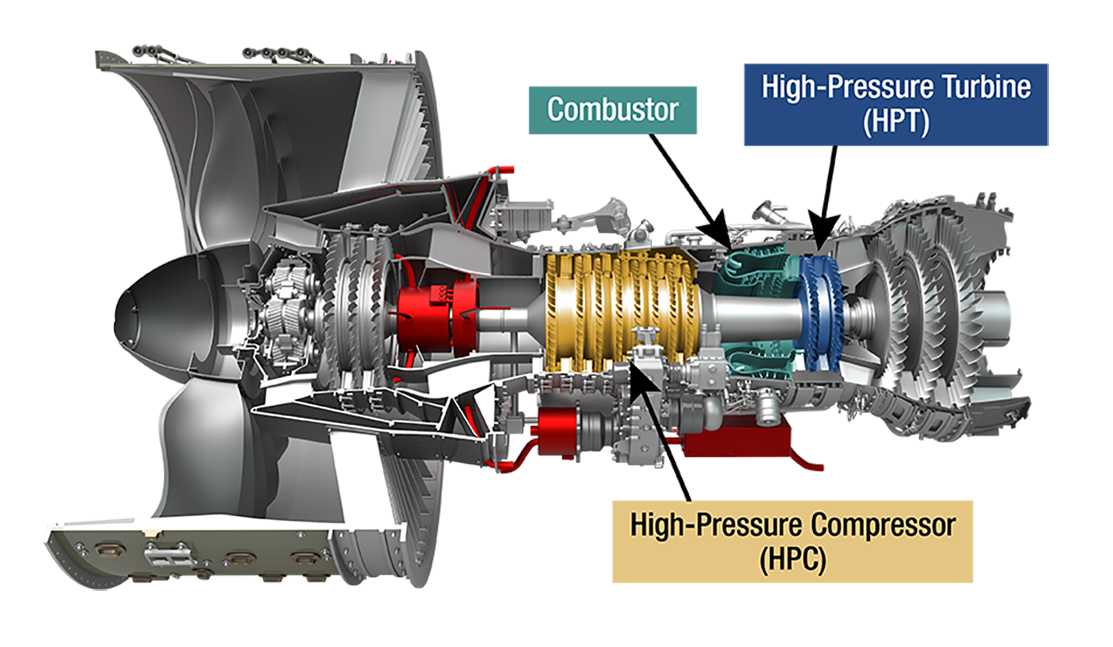 Combustor

High-Pressure Turbine (HPT)

High-Pressure Compressor (HPC)