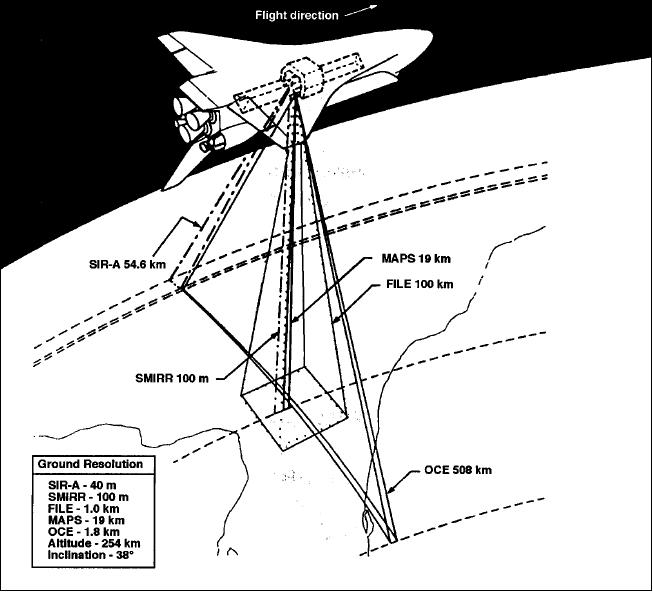 Flight direction

SIR-A 54.6 km

MAPS 19 km

FILE 100 km

SMIRR 100 m

OCE 508 km

Ground Resolution
SIR-A - 40 m
SMIRR - 100 m
FILE - 1.0 km
MAPS - 19 km
OCE - 1.8 km
Altitude - 254 km
Inclination - 38°