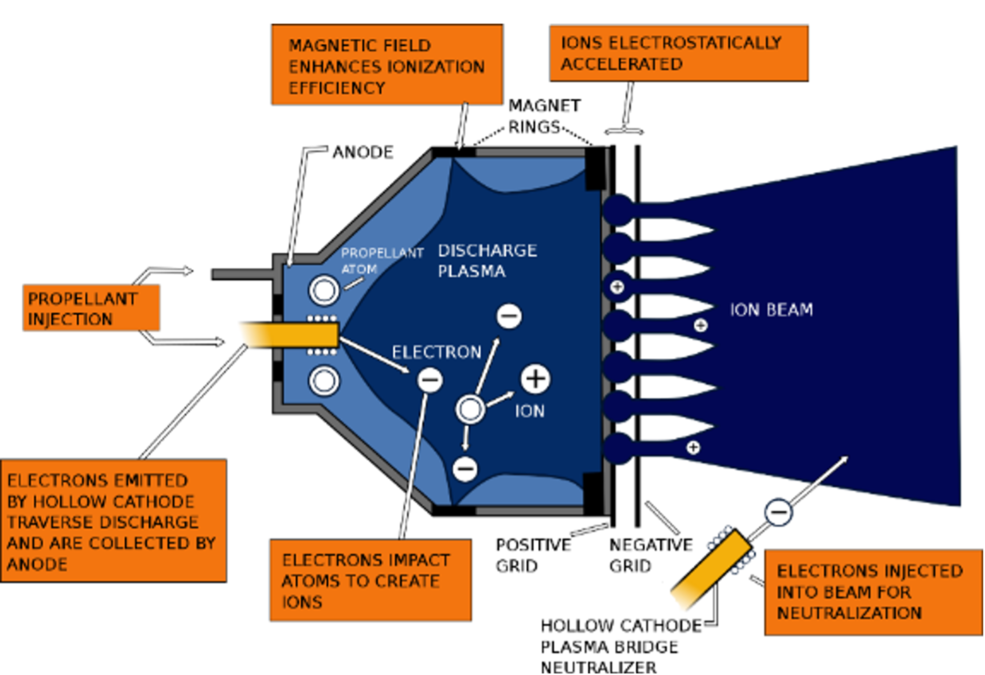 MAGNETIC FIELD ENHANCES IONIZATION EFFICIENCY

IONS ELECTROSTATICALLY ACCELERATED

MAGNET RINGS

ANODE

PROPELLANT ATOM

DISCHARGE PLASMA

PROPELLANT INJECTION

ELECTRON

ION

ION BEAM

ELECTRONS EMITTED BY HOLLOW CATHODE TRAVERSE DISCHARGE AND ARE COLLECTED BY ANODE

ELECTRONS IMPACT ATOMS TO CREATE IONS

POSITIVE GRID

NEGATIVE GRID

ELECTRONS INJECTED INTO BEAM FOR NEUTRALIZATION

HOLLOW CATHODE PLASMA BRIDGE NEUTRALIZER