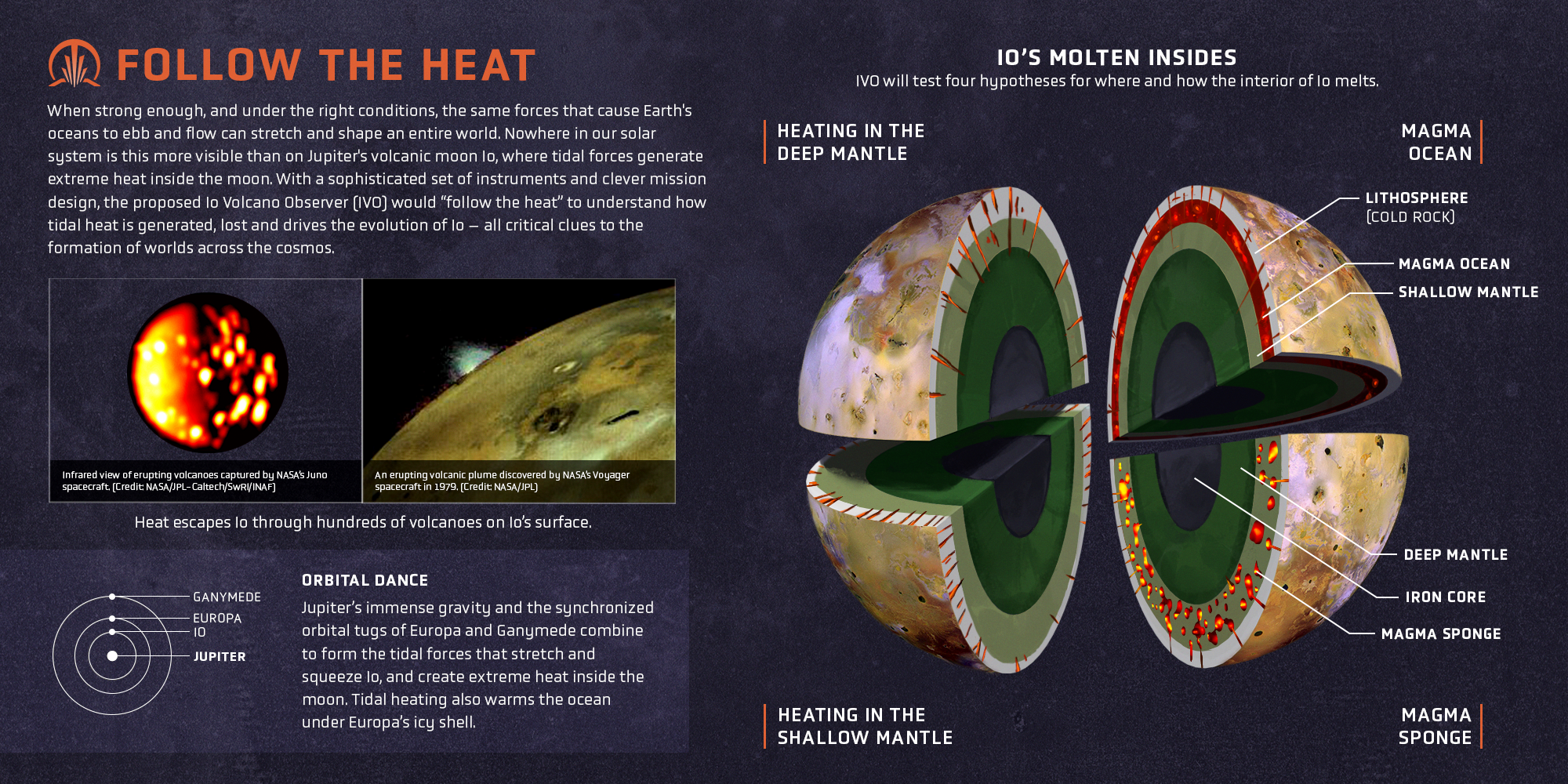 FOLLOW THE HEAT

When strong enough, and under the right conditions, the same forces that cause Earth's oceans to ebb and flow can stretch and shape an entire world. Nowhere in our solar system is this more visible than on Jupiter's volcanic moon Io, where tidal forces generate extreme heat inside the moon. With a sophisticated set of instruments and clever mission design, the proposed Io Volcano Observer (IVO) would "follow the heat" to understand how tidal heat is generated, lost and drives the evolution of Io – all critical clues to the formation of worlds across the cosmos.

Infrared view of erupting volcanoes captured by NASA's Juno spacecraft. (Credit: NASA/JPL-Caltech/SwRI/INAF)

An erupting volcanic plume discovered by NASA's Voyager spacecraft in 1979. (Credit: NASA/JPL)

Heat escapes Io through hundreds of volcanoes on Io's surface.

GANYMEDE
EUROPA
IO
JUPITER

ORBITAL DANCE

Jupiter's immense gravity and the synchronized orbital tugs of Europa and Ganymede combine to form the tidal forces that stretch and squeeze Io, and create extreme heat inside the moon. Tidal heating also warms the ocean under Europa's icy shell.

IO'S MOLTEN INSIDES

IVO will test four hypotheses for where and how the interior of Io melts.

HEATING IN THE DEEP MANTLE

MAGMA OCEAN

LITHOSPHERE (COLD ROCK)

MAGMA OCEAN

SHALLOW MANTLE

DEEP MANTLE

IRON CORE

MAGMA SPONGE

HEATING IN THE SHALLOW MANTLE

MAGMA SPONGE