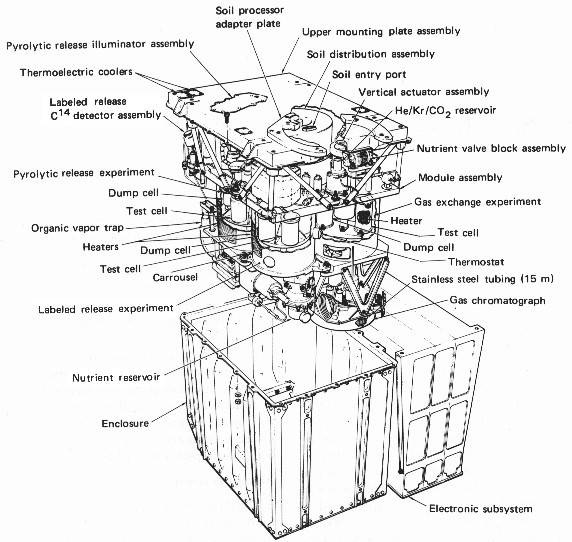 Soil processor adapter plate
Upper mounting plate assembly
Pyrolytic release illuminator assembly
Soil distribution assembly
Thermoelectric coolers
Soil entry port
Vertical actuator assembly
Labeled release $C^{14}$ detector assembly
$He/Kr/CO_2$ reservoir
Nutrient valve block assembly
Pyrolytic release experiment
Module assembly
Dump cell
Gas exchange experiment
Test cell
Heater
Organic vapor trap
Test cell
Heaters
Dump cell
Dump cell
Thermostat
Test cell
Carrousel
Stainless steel tubing (15 m)
Labeled release experiment
Gas chromatograph
Nutrient reservoir
Enclosure
Electronic subsystem