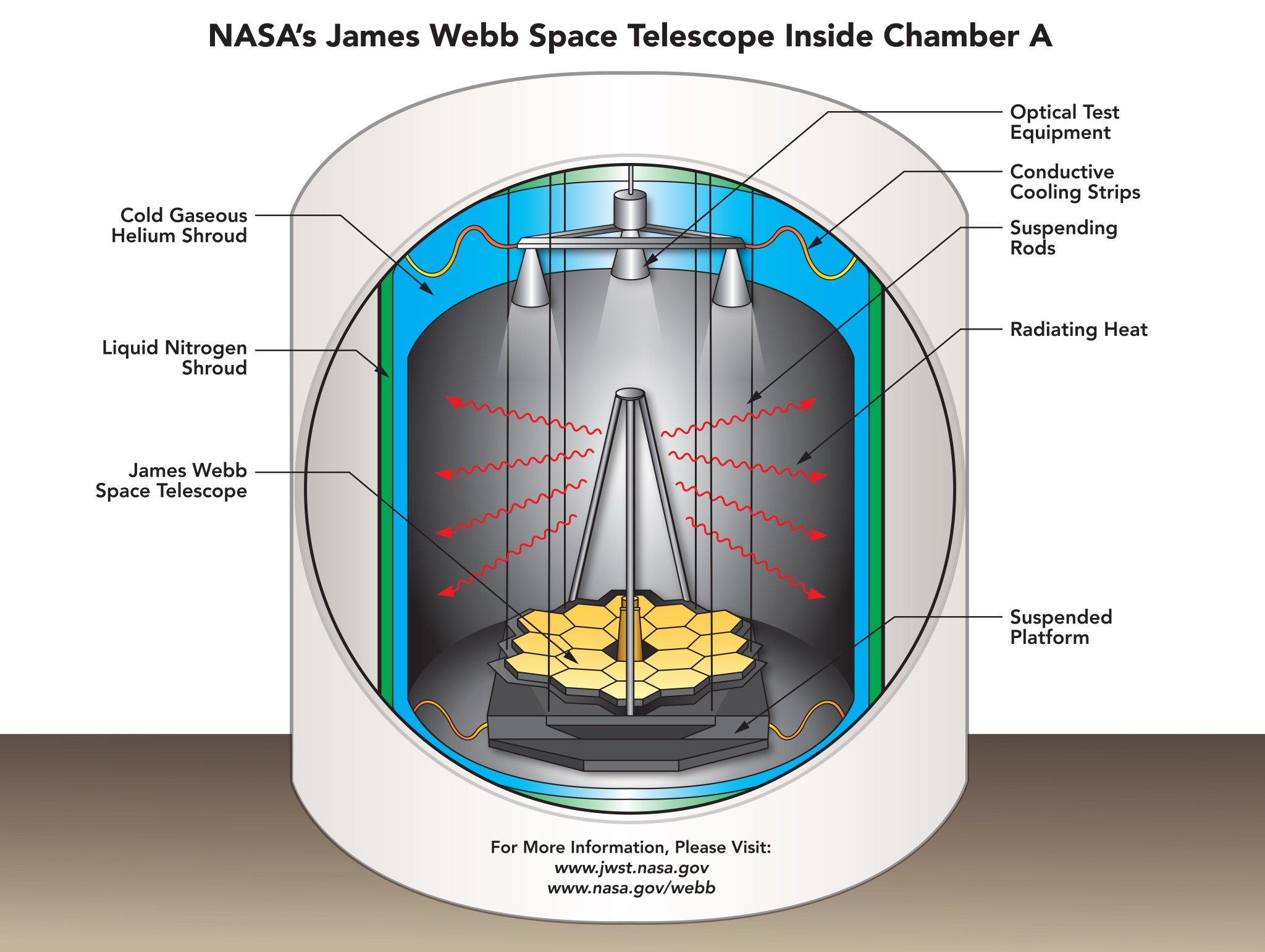 NASA's James Webb Space Telescope Inside Chamber A

Cold Gaseous Helium Shroud

Liquid Nitrogen Shroud

James Webb Space Telescope

Optical Test Equipment

Conductive Cooling Strips

Suspending Rods

Radiating Heat

Suspended Platform

For More Information, Please Visit:
www.jwst.nasa.gov
www.nasa.gov/webb