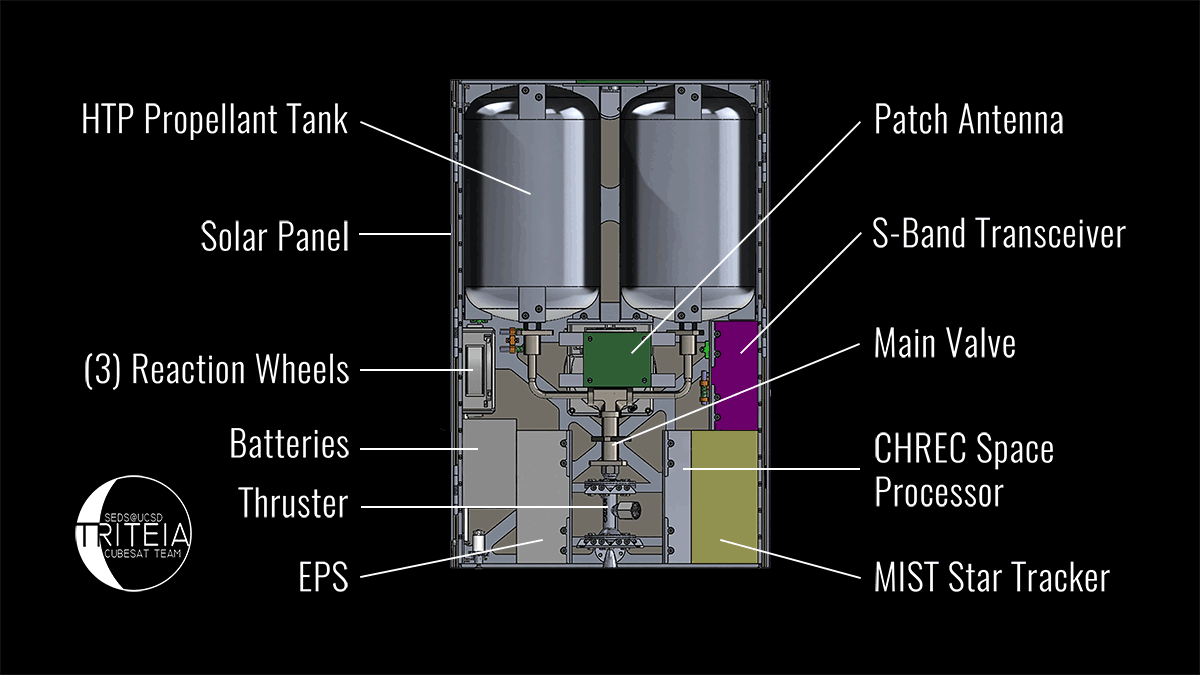 HTP Propellant Tank

Solar Panel

(3) Reaction Wheels

Batteries

Thruster

EPS

Patch Antenna

S-Band Transceiver

Main Valve

CHREC Space Processor

MIST Star Tracker

SEDS@UCSD
TRITEIA
CUBESAT TEAM