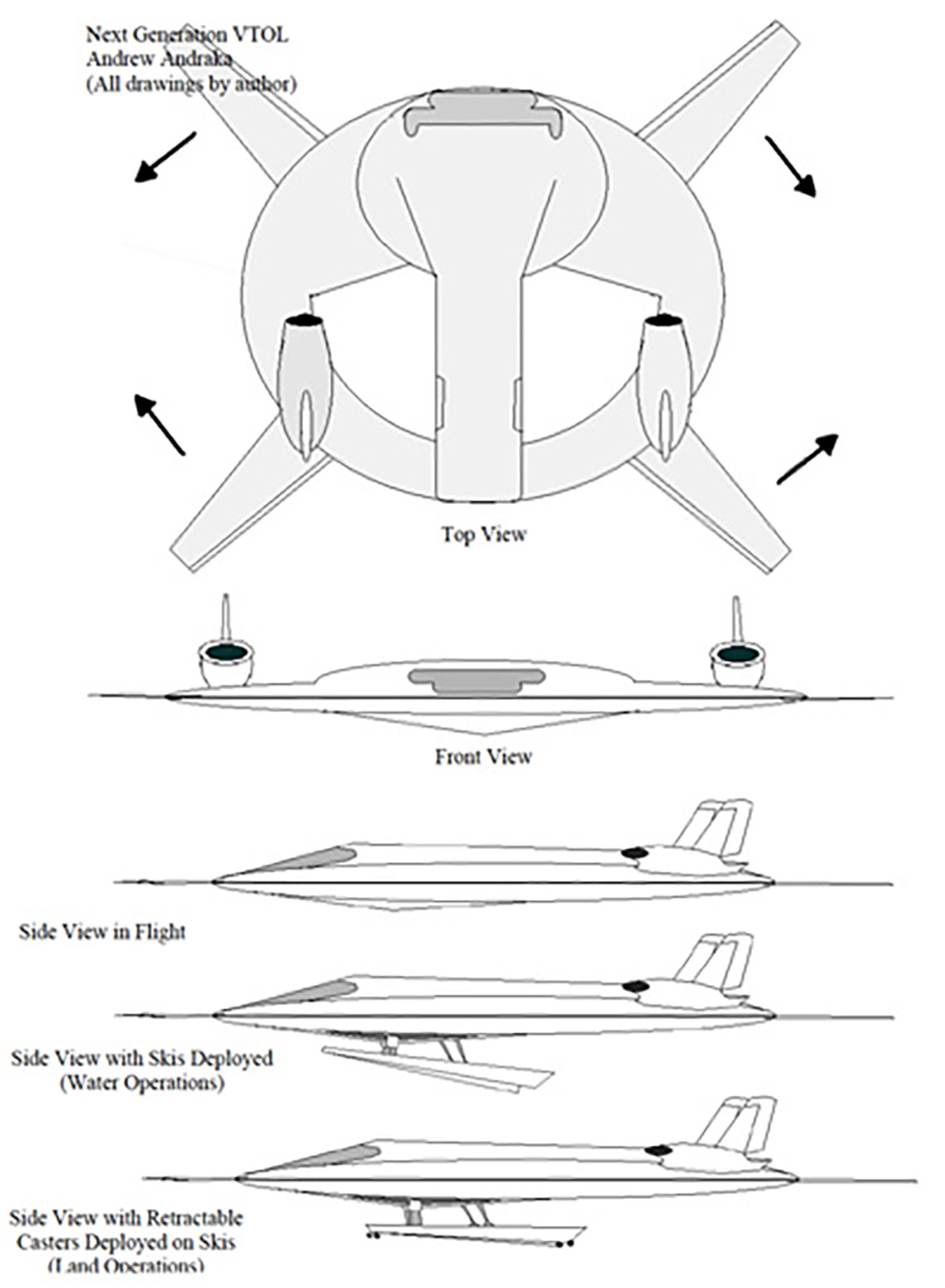 Next Generation VTOL
Andrew Andraka
(All drawings by author)

Top View

Front View

Side View in Flight

Side View with Skis Deployed
(Water Operations)

Side View with Retractable
Casters Deployed on Skis
(Land Operations)