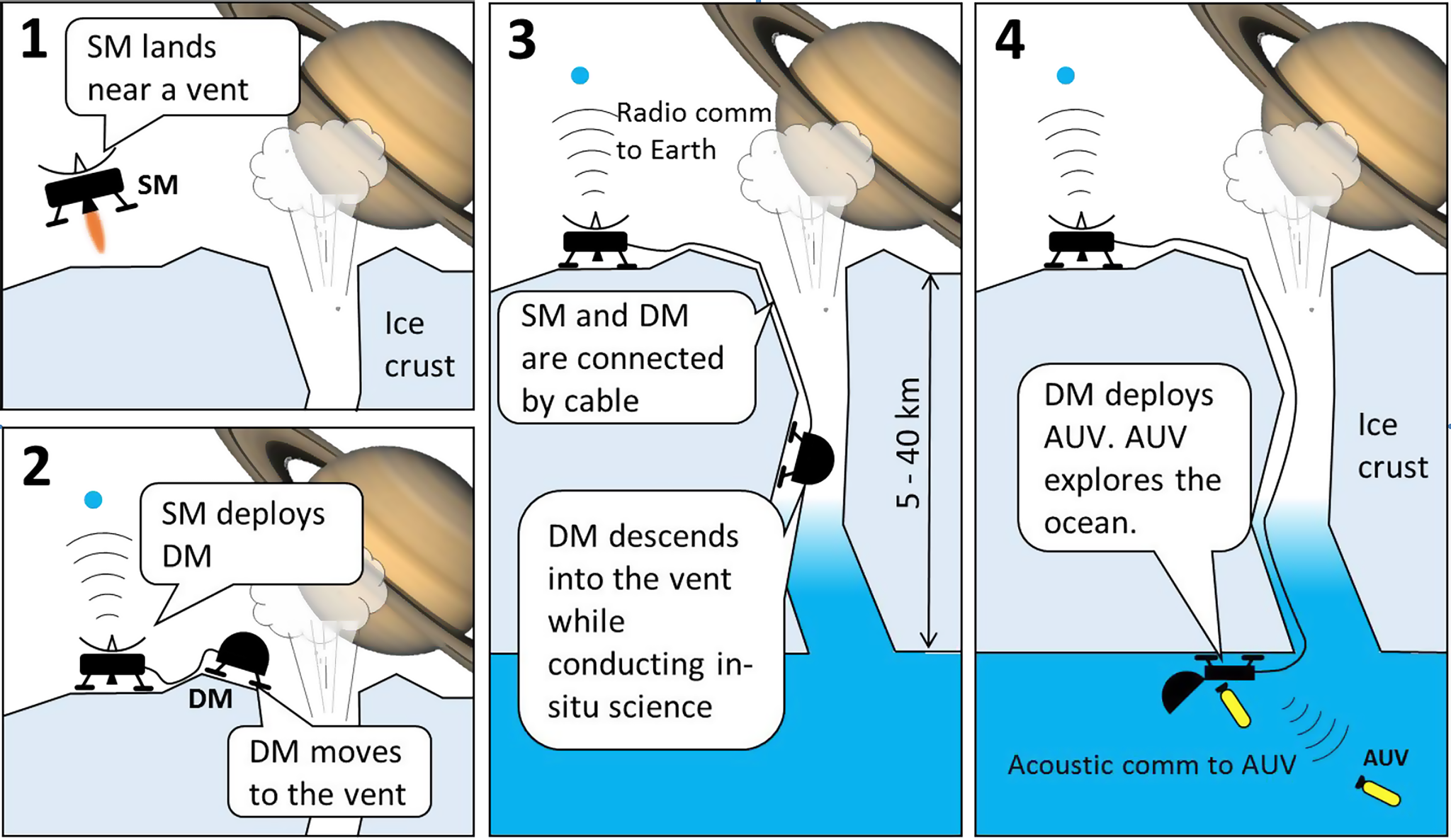 1

SM lands near a vent

SM

Ice crust

2

SM deploys DM

DM

DM moves to the vent

3

Radio comm to Earth

SM and DM are connected by cable

DM descends into the vent while conducting in-situ science

5 - 40 km

4

DM deploys AUV. AUV explores the ocean.

Ice crust

Acoustic comm to AUV

AUV